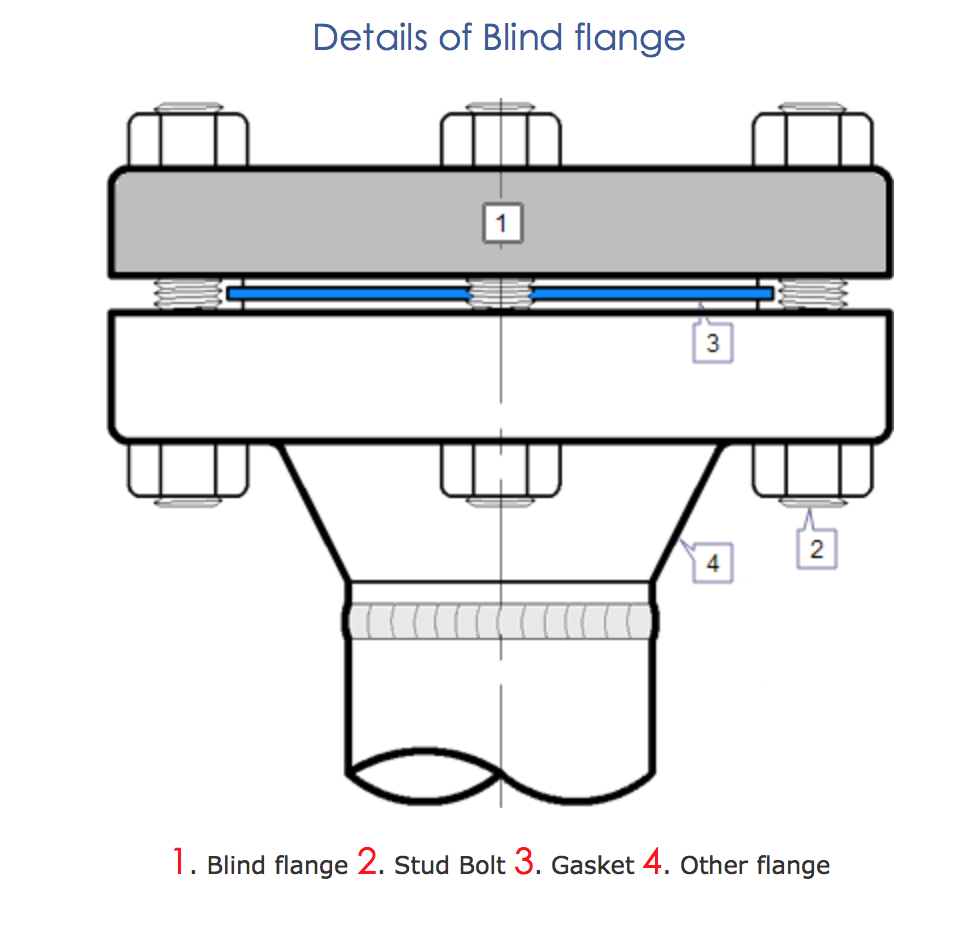 Details of Blind flange

1

3

4

2

1. Blind flange 2. Stud Bolt 3. Gasket 4. Other flange